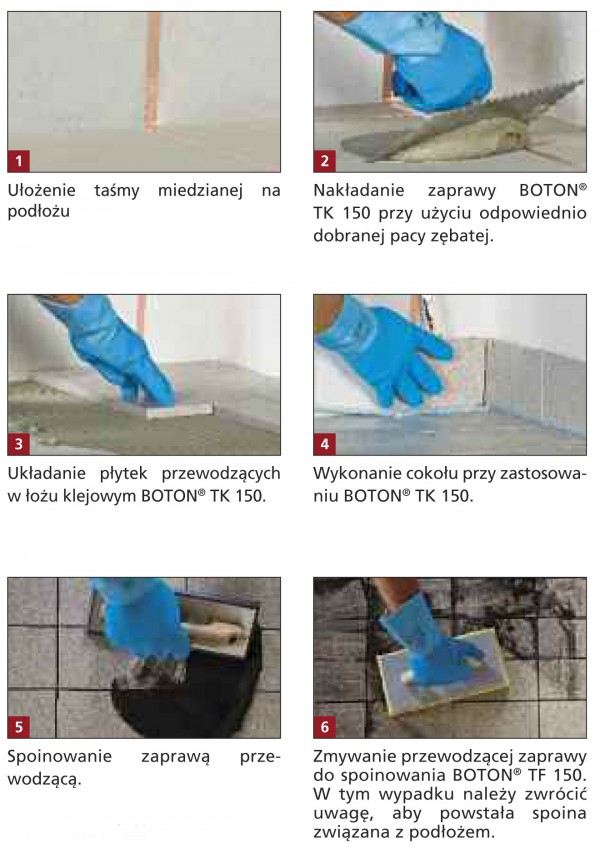 1

Ułożenie taśmy miedzianej na podłożu

2

Nakładanie zaprawy BOTON® TK 150 przy użyciu odpowiednio dobranej pacy zębatej.

3

Układanie płytek przewodzących w łożu klejowym BOTON® TK 150.

4

Wykonanie cokołu przy zastosowaniu BOTON® TK 150.

5

Spoinowanie zaprawą przewodzącą.

6

Zmywanie przewodzącej zaprawy do spoinowania BOTON® TF 150. W tym wypadku należy zwrócić uwagę, aby powstała spoina związana z podłożem.