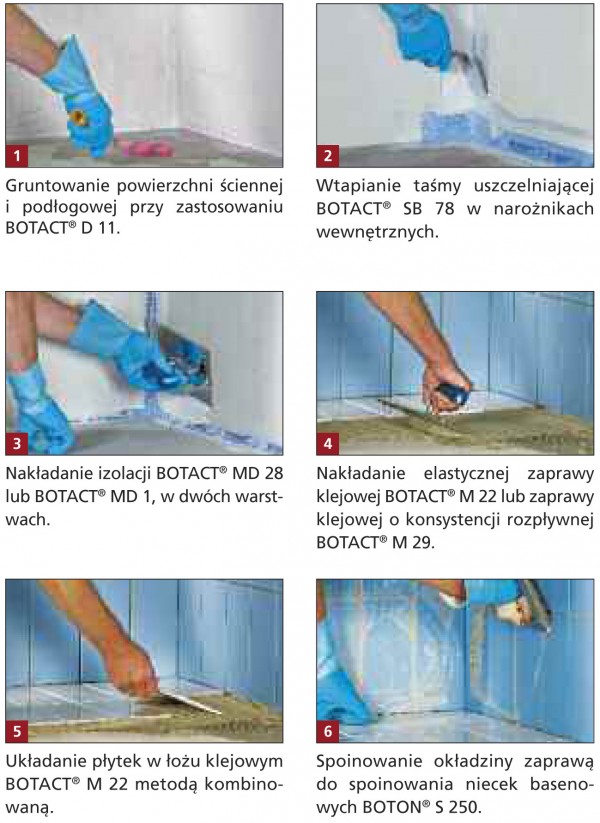 1

Gruntowanie powierzchni ściennej i podłogowej przy zastosowaniu BOTACT® D 11.

2

Wtapianie taśmy uszczelniającej BOTACT® SB 78 w narożnikach wewnętrznych.

3

Nakładanie izolacji BOTACT® MD 28 lub BOTACT® MD 1, w dwóch warstwach.

4

Nakładanie elastycznej zaprawy klejowej BOTACT® M 22 lub zaprawy klejowej o konsystencji rozpływnej BOTACT® M 29.

5

Układanie płytek w łożu klejowym BOTACT® M 22 metodą kombinowaną.

6

Spoinowanie okładziny zaprawą do spoinowania niecek basenowych BOTON® S 250.