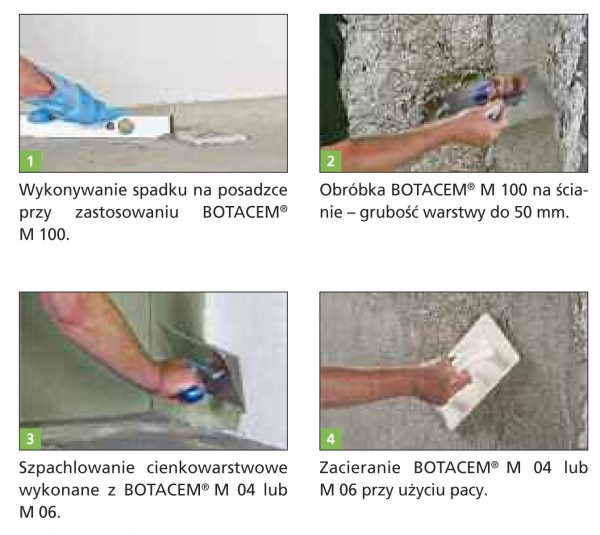 1

Wykonywanie spadku na posadzce przy zastosowaniu BOTACEM® M 100.

2

Obróbka BOTACEM® M 100 na ścianie – grubość warstwy do 50 mm.

3

Szpachlowanie cienkowarstwowe wykonane z BOTACEM® M 04 lub M 06.

4

Zacieranie BOTACEM® M 04 lub M 06 przy użyciu pacy.